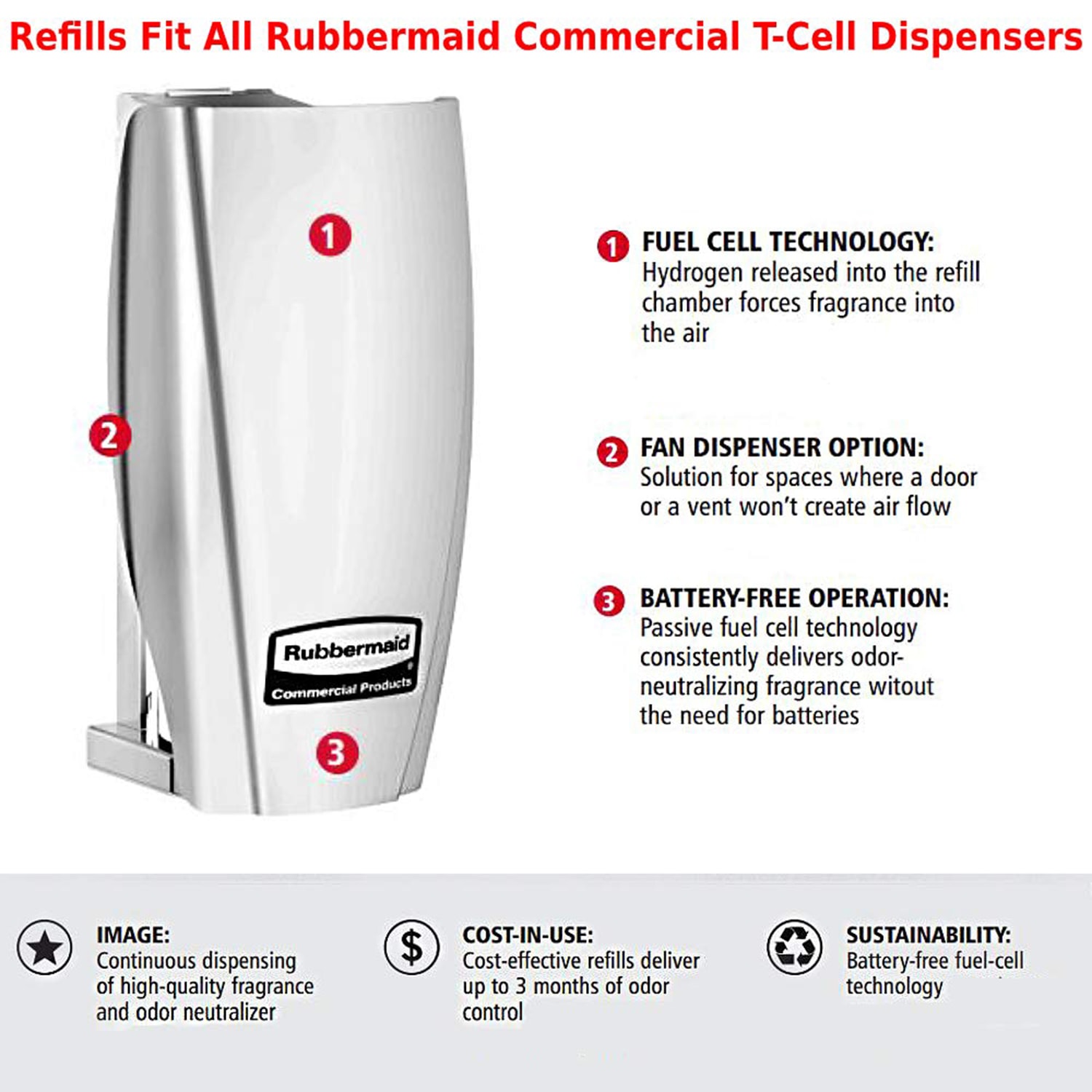 Refills Fit All Rubbermaid Commercial T-Cell Dispensers

1

2

Rubbermaid
Commercial Products

3

1 FUEL CELL TECHNOLOGY:
Hydrogen released into the refill chamber forces fragrance into the air

2 FAN DISPENSER OPTION:
Solution for spaces where a door or a vent won't create air flow

3 BATTERY-FREE OPERATION:
Passive fuel cell technology consistently delivers odor-neutralizing fragrance witout the need for batteries

IMAGE:
Continuous dispensing of high-quality fragrance and odor neutralizer

$

COST-IN-USE:
Cost-effective refills deliver up to 3 months of odor control

SUSTAINABILITY:
Battery-free fuel-cell technology