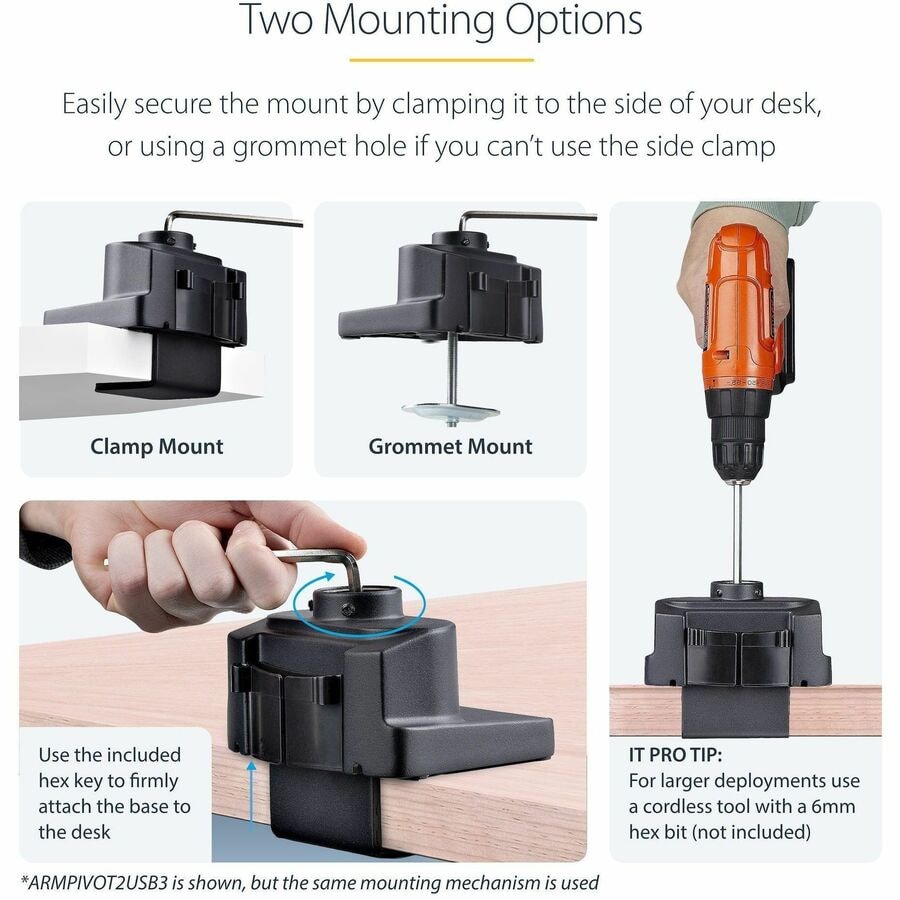 Two Mounting Options

Easily secure the mount by clamping it to the side of your desk, or using a grommet hole if you can't use the side clamp

Clamp Mount

Grommet Mount

Use the included hex key to firmly attach the base to the desk

IT PRO TIP:
For larger deployments use a cordless tool with a 6mm hex bit (not included)

*ARMPIVOT2USB3 is shown, but the same mounting mechanism is used