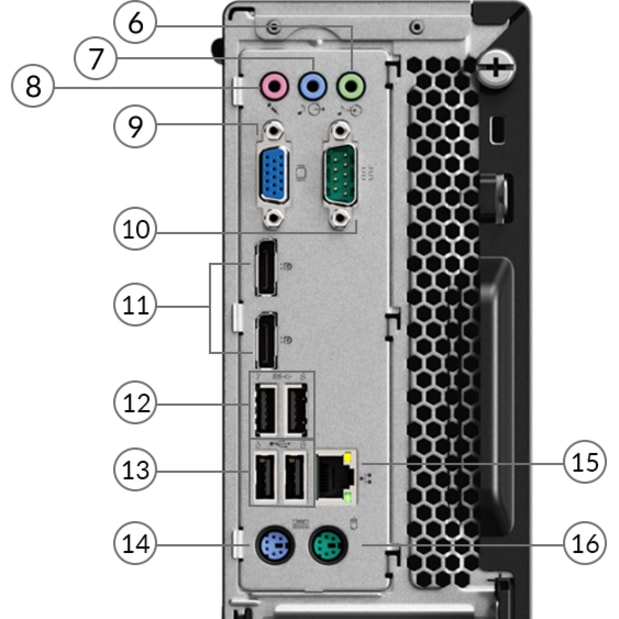 6

7

8

9

10

11

12

13

14

15

16