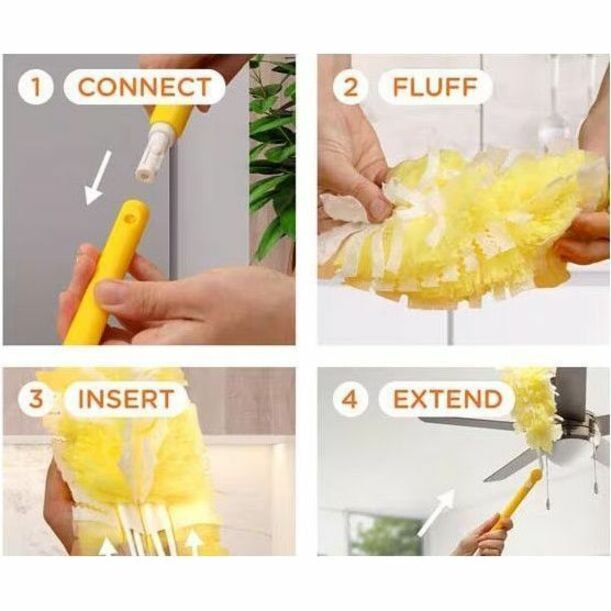 1 CONNECT

2 FLUFF

3 INSERT

4 EXTEND