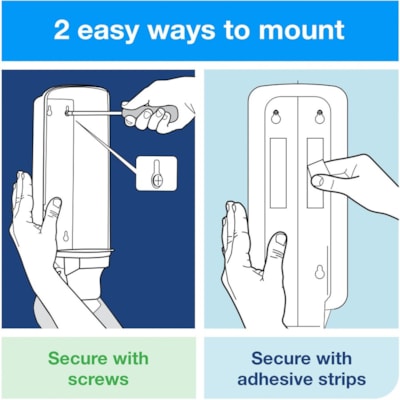 2 easy ways to mount

Secure with screws

Secure with adhesive strips